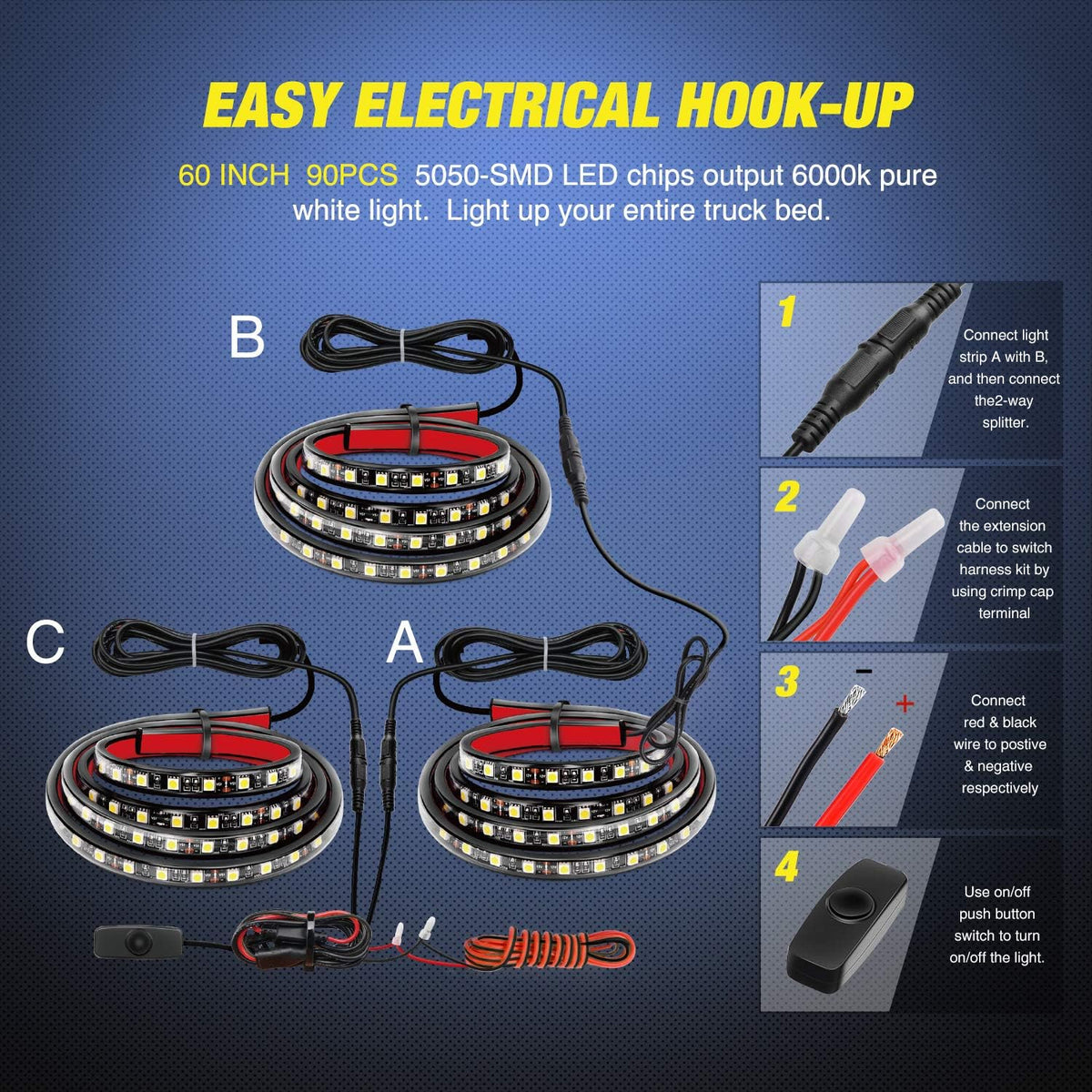 EASY ELECTRICAL HOOK-UP

60 INCH 90PCS 5050-SMD LED chips output 6000k pure white light. Light up your entire truck bed.

B

C

A

1

Connect light strip A with B, and then connect the2-way splitter.

2

Connect the extension cable to switch harness kit by using crimp cap terminal

3

-

+

Connect red & black wire to postive & negative respectively

4

Use on/off push button switch to turn on/off the light.