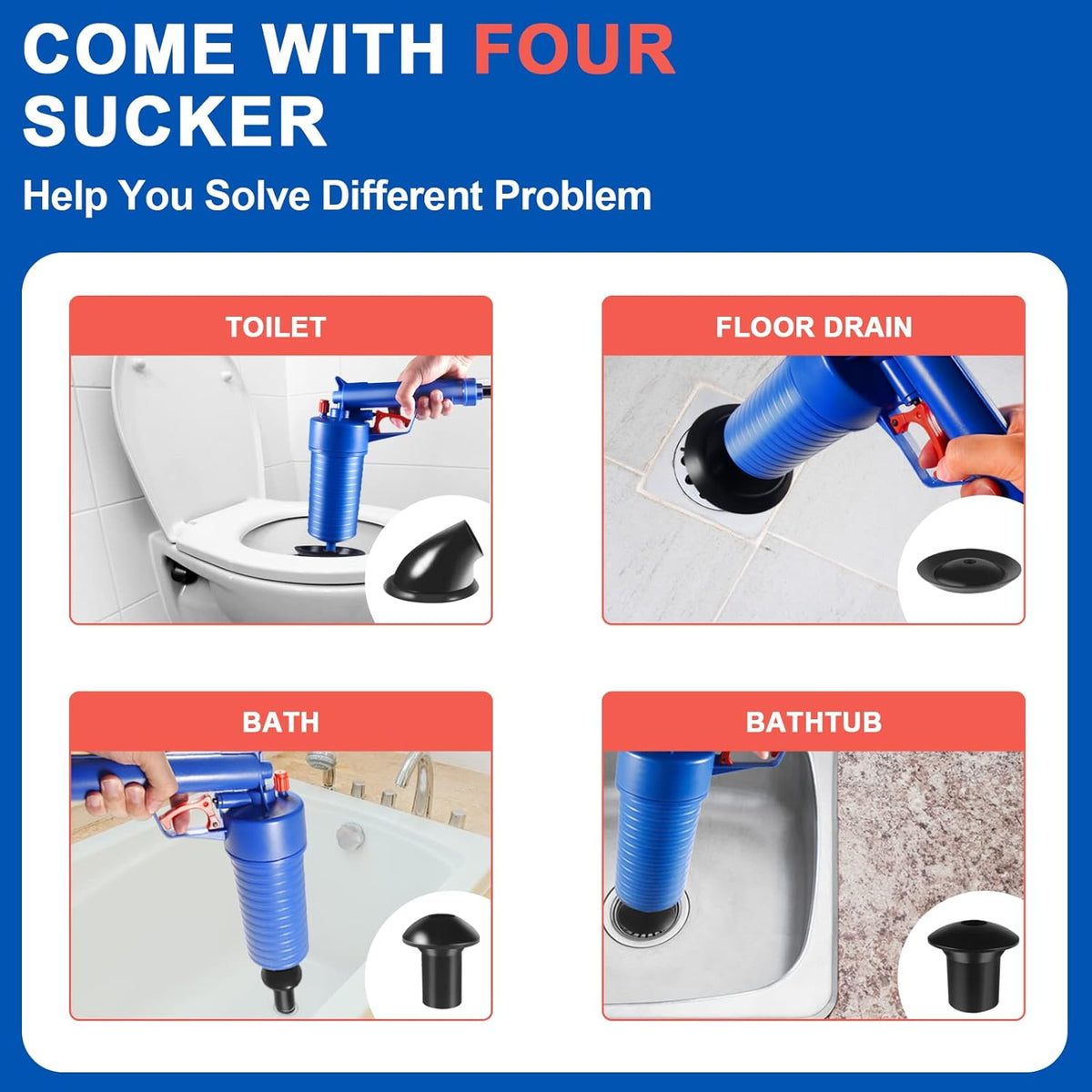 COME WITH FOUR SUCKER

Help You Solve Different Problem

TOILET

FLOOR DRAIN

BATH

BATHTUB