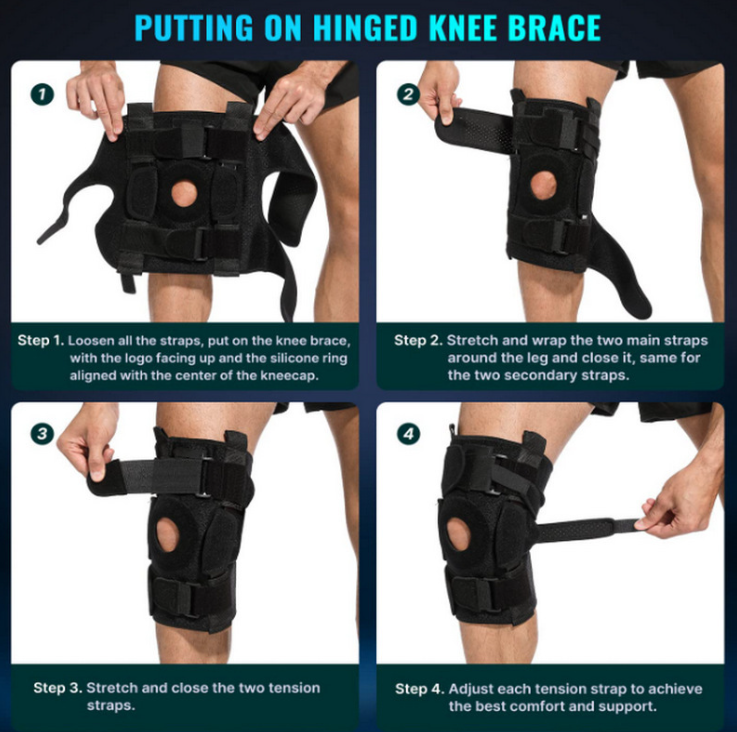 PUTTING ON HINGED KNEE BRACE

1

Step 1. Loosen all the straps, put on the knee brace, with the logo facing up and the silicone ring aligned with the center of the kneecap.

2

Step 2. Stretch and wrap the two main straps around the leg and close it, same for the two secondary straps.

3

Step 3. Stretch and close the two tension straps.

4

Step 4. Adjust each tension strap to achieve the best comfort and support.